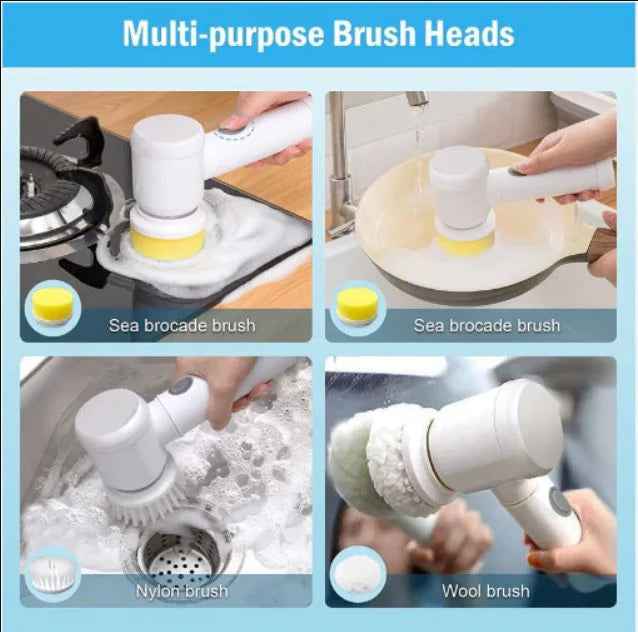 Multi-purpose Brush Heads

Sea brocade brush

Sea brocade brush

Nylon brush

Wool brush